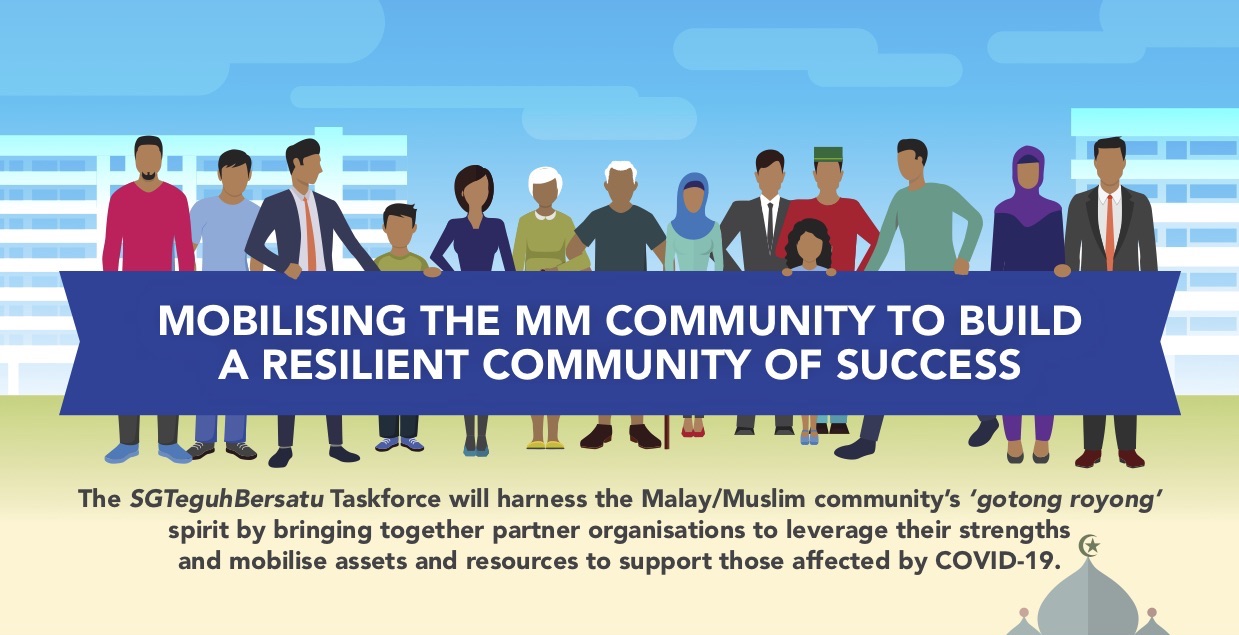 MOBILISING THE MM COMMUNITY TO BUILD A RESILIENT COMMUNITY OF SUCCESS

The SGTeguhBersatu Taskforce will harness the Malay/Muslim community's 'gotong royong' spirit by bringing together partner organisations to leverage their strengths and mobilise assets and resources to support those affected by COVID-19.